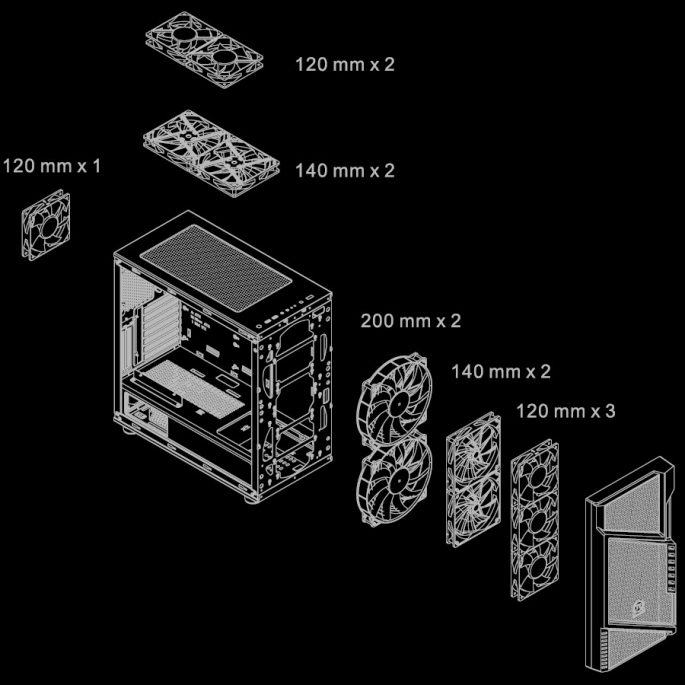 120 mm x 2

120 mm x 1

140 mm x 2

200 mm x 2

140 mm x 2

120 mm x 3